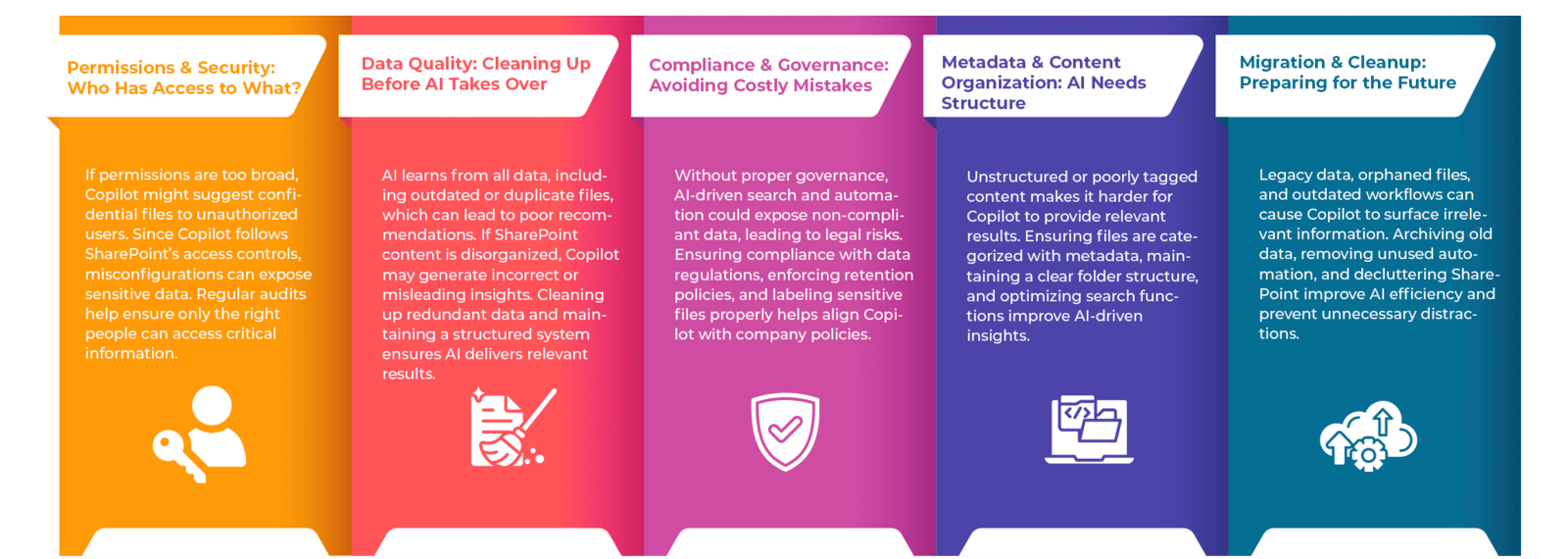 Permissions & Security: Who Has Access to What?

If permissions are too broad, Copilot might suggest confidential files to unauthorized users. Since Copilot follows SharePoint's access controls, misconfigurations can expose sensitive data. Regular audits help ensure only the right people can access critical information.

Data Quality: Cleaning Up Before AI Takes Over

AI learns from all data, including outdated or duplicate files, which can lead to poor recommendations. If SharePoint content is disorganized, Copilot may generate incorrect or misleading insights. Cleaning up redundant data and maintaining a structured system ensures AI delivers relevant results.

Compliance & Governance: Avoiding Costly Mistakes

Without proper governance, AI-driven search and automation could expose non-compliant data, leading to legal risks. Ensuring compliance with data regulations, enforcing retention policies, and labeling sensitive files properly helps align Copilot with company policies.

Metadata & Content Organization: AI Needs Structure

Unstructured or poorly tagged content makes it harder for Copilot to provide relevant results. Ensuring files are categorized with metadata, maintaining a clear folder structure, and optimizing search functions improve AI-driven insights.

Migration & Cleanup: Preparing for the Future

Legacy data, orphaned files, and outdated workflows can cause Copilot to surface irrelevant information. Archiving old data, removing unused automation, and decluttering SharePoint improve AI efficiency and prevent unnecessary distractions.